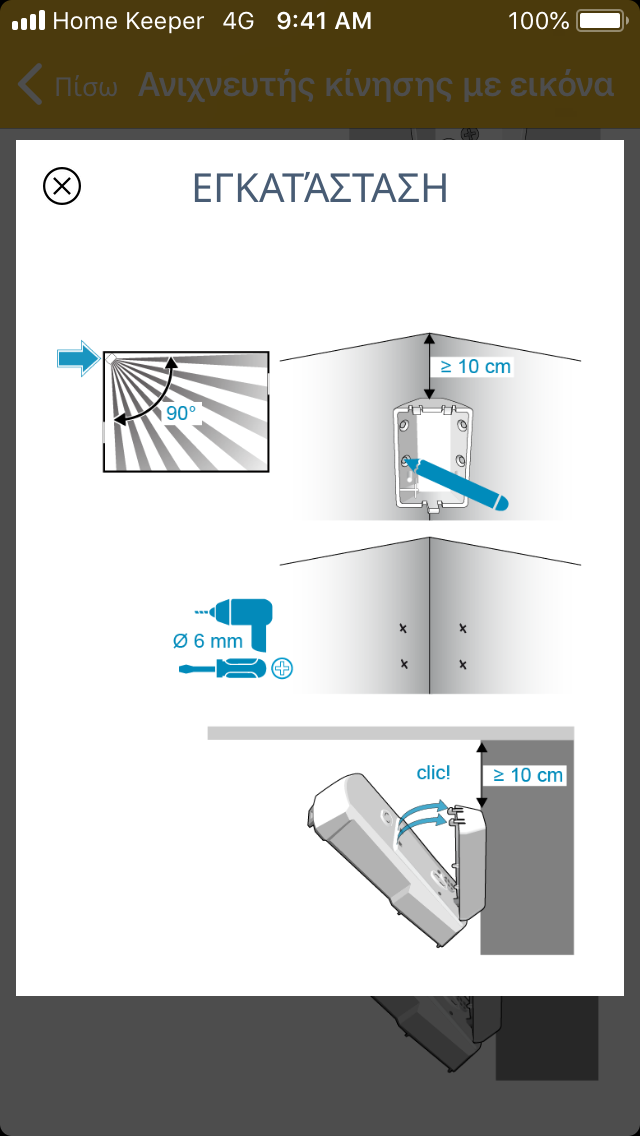 Home Keeper 4G 9:41 AM 100%

Πίσω Ανιχνευτής κίνησης με εικόνα

ΕΓΚΑΤΆΣΤΑΣΗ

90°

≥ 10 cm

Ø 6 mm

clic!

≥ 10 cm